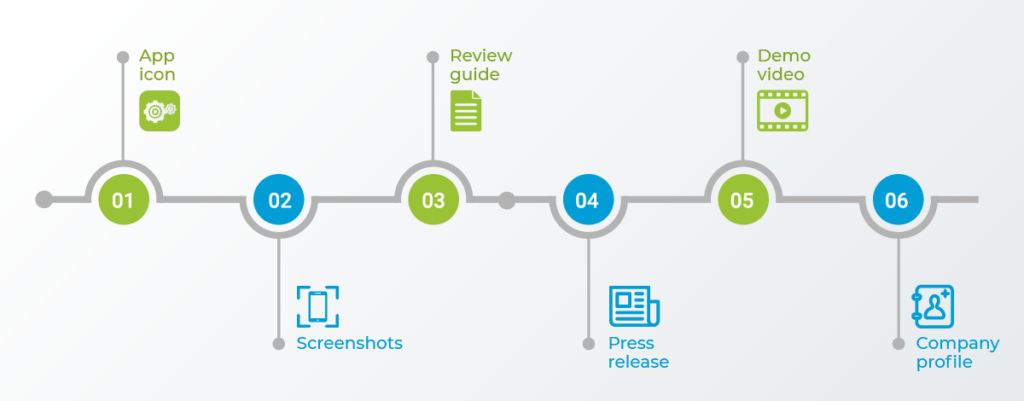 App icon

Review guide

Demo video

01

02

03

04

05

06

Screenshots

Press release

Company profile